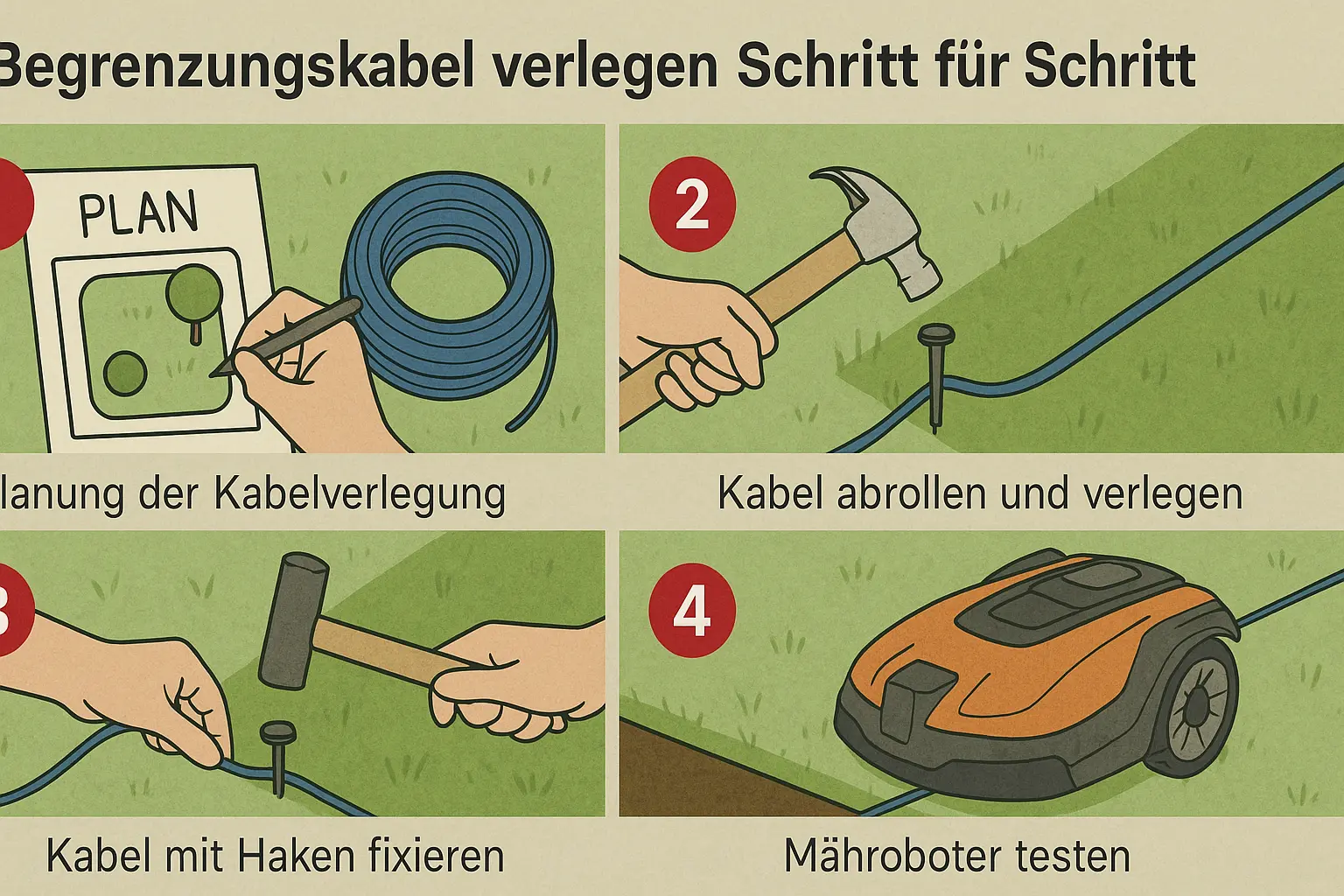 Begrenzungskabel verlegen Schritt für Schritt

PLAN

lanung der Kabelverlegung

2

Kabel abrollen und verlegen

Kabel mit Haken fixieren

4

Mähroboter testen